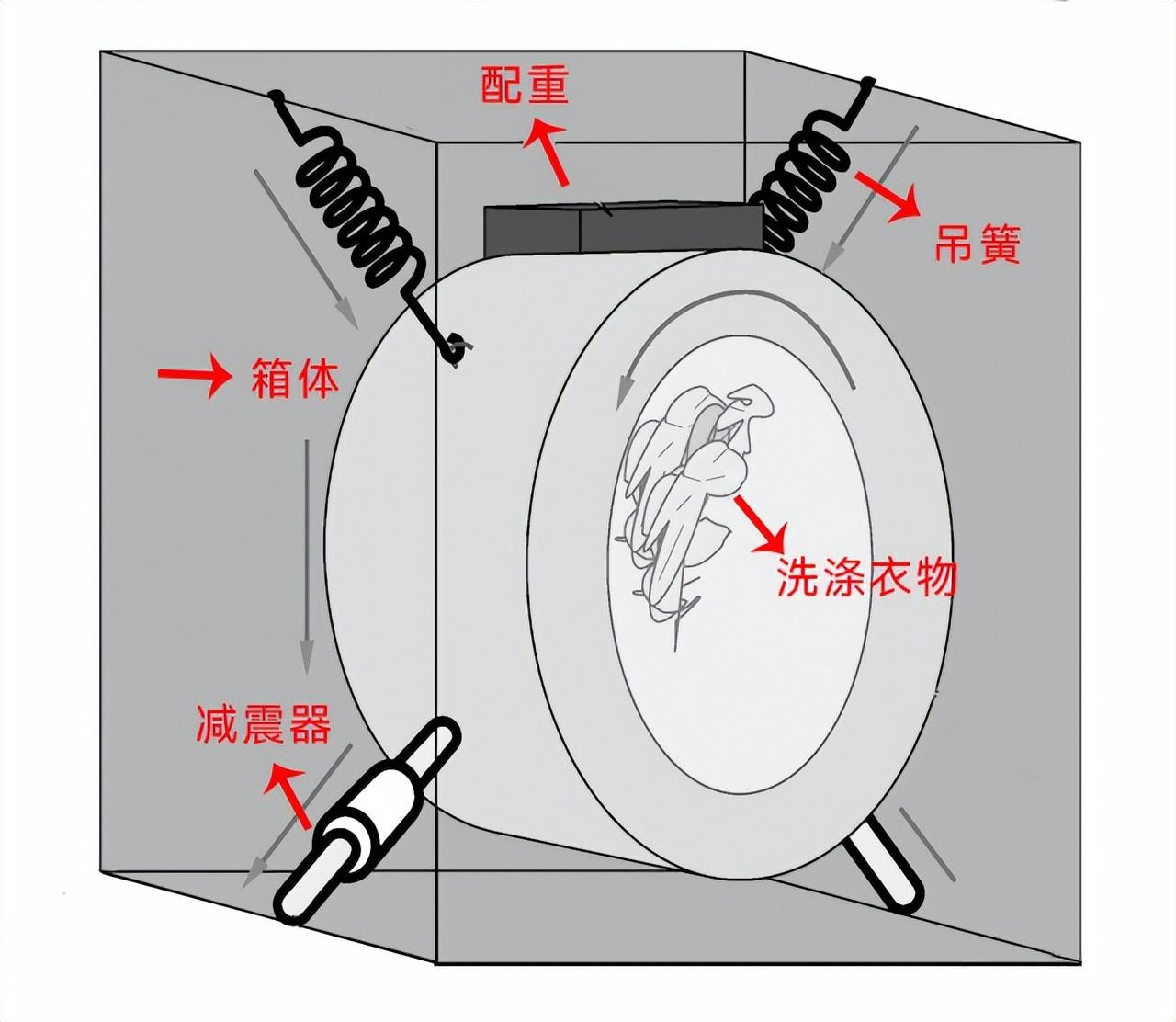 配重
吊簧
箱体
洗涤衣物
减震器